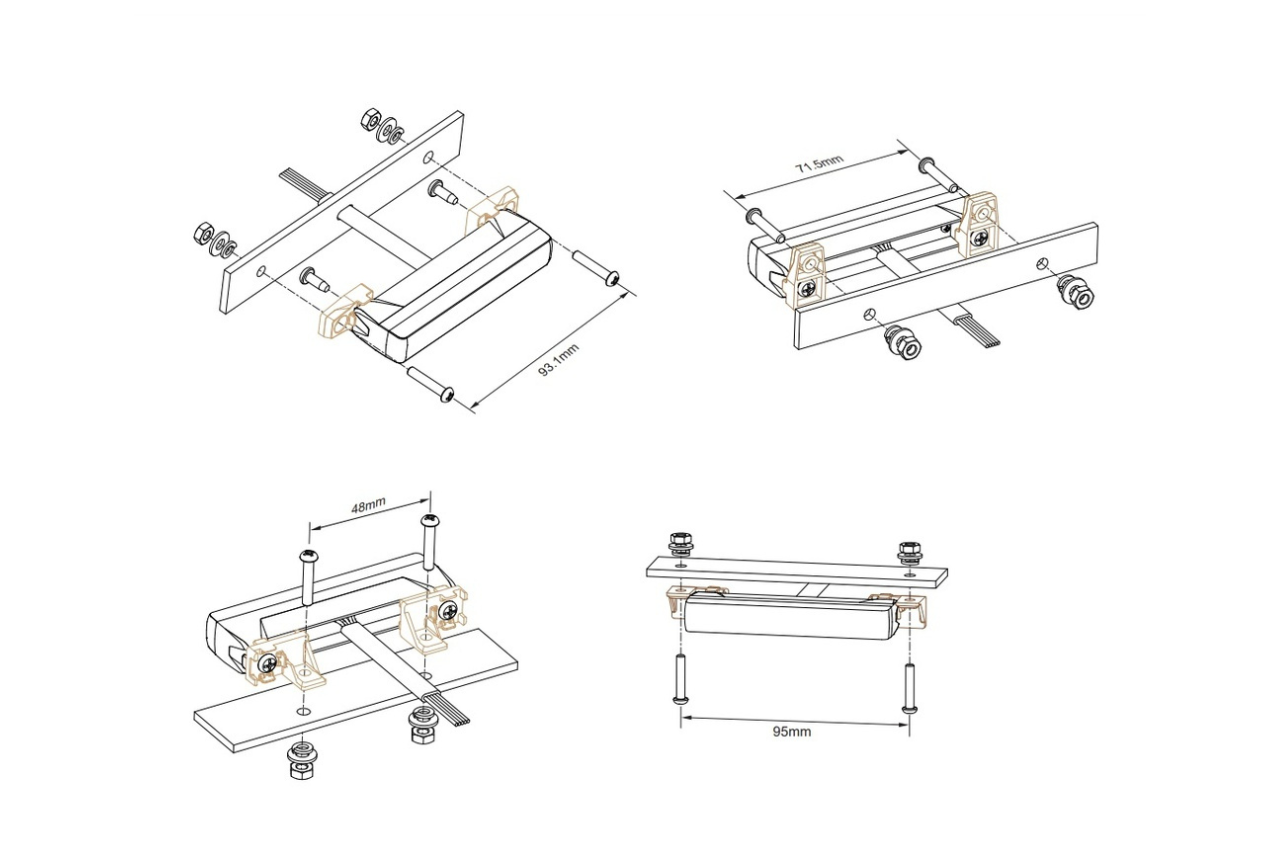 93.1mm

71.5mm

48mm

95mm