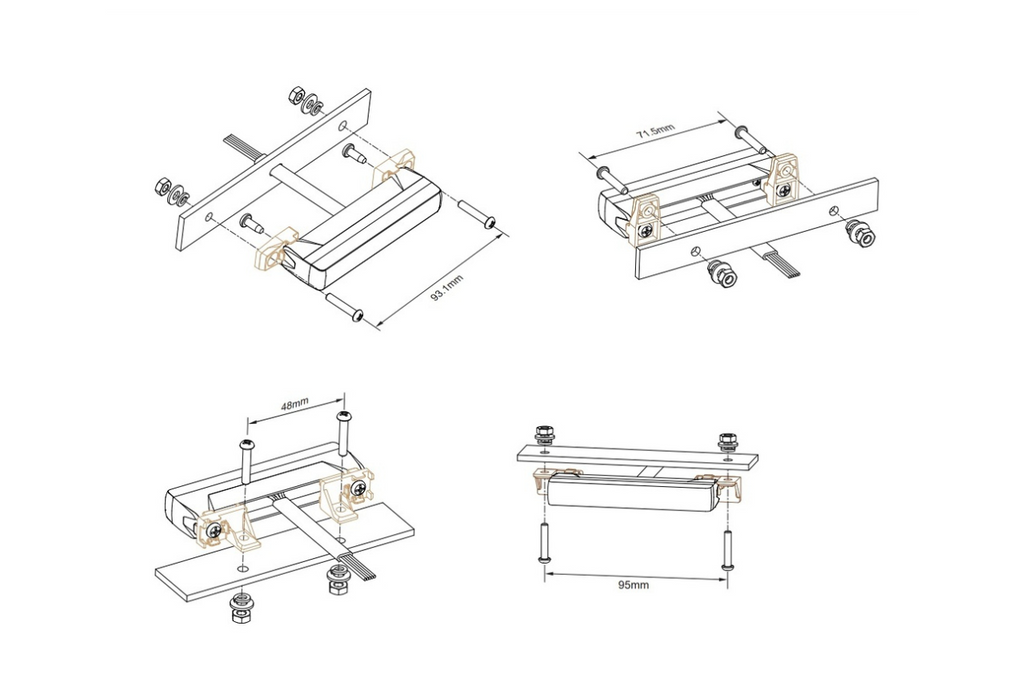 93.1mm

71.5mm

48mm

95mm